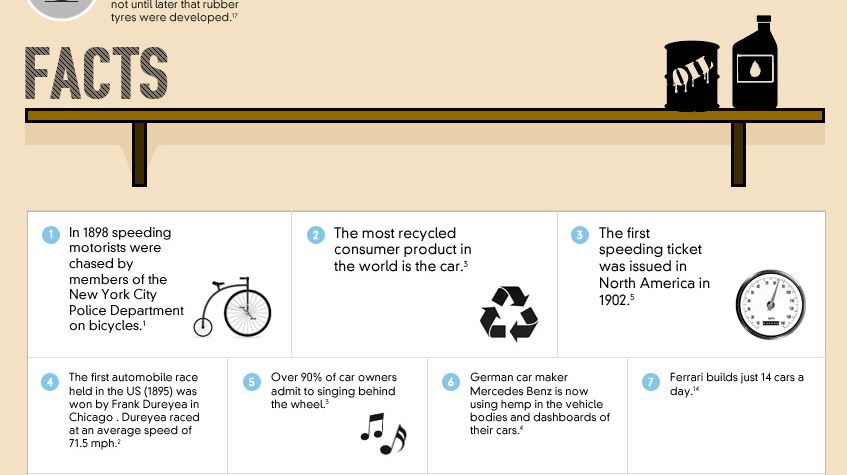 not until later that rubber tyres were developed.$^{17}$

FACTS

OIL

1 In 1898 speeding motorists were chased by members of the New York City Police Department on bicycles.$^{1}$

2 The most recycled consumer product in the world is the car.$^{3}$

3 The first speeding ticket was issued in North America in 1902.$^{5}$

4 The first automobile race held in the US (1895) was won by Frank Dureyea in Chicago . Dureyea raced at an average speed of 71.5 mph.$^{2}$

5 Over 90% of car owners admit to singing behind the wheel.$^{3}$

6 German car maker Mercedes Benz is now using hemp in the vehicle bodies and dashboards of their cars.$^{4}$

7 Ferrari builds just 14 cars a day.$^{14}$